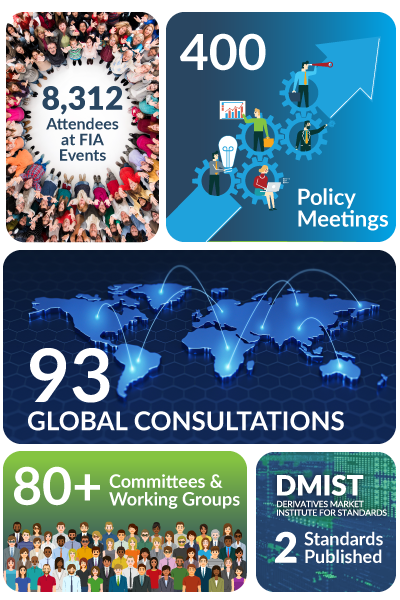 8,312
Attendees at FIA Events

400

Policy Meetings

93
GLOBAL CONSULTATIONS

80+ Committees & Working Groups

DMIST
DERIVATIVES MARKET INSTITUTE FOR STANDARDS

2 Standards Published