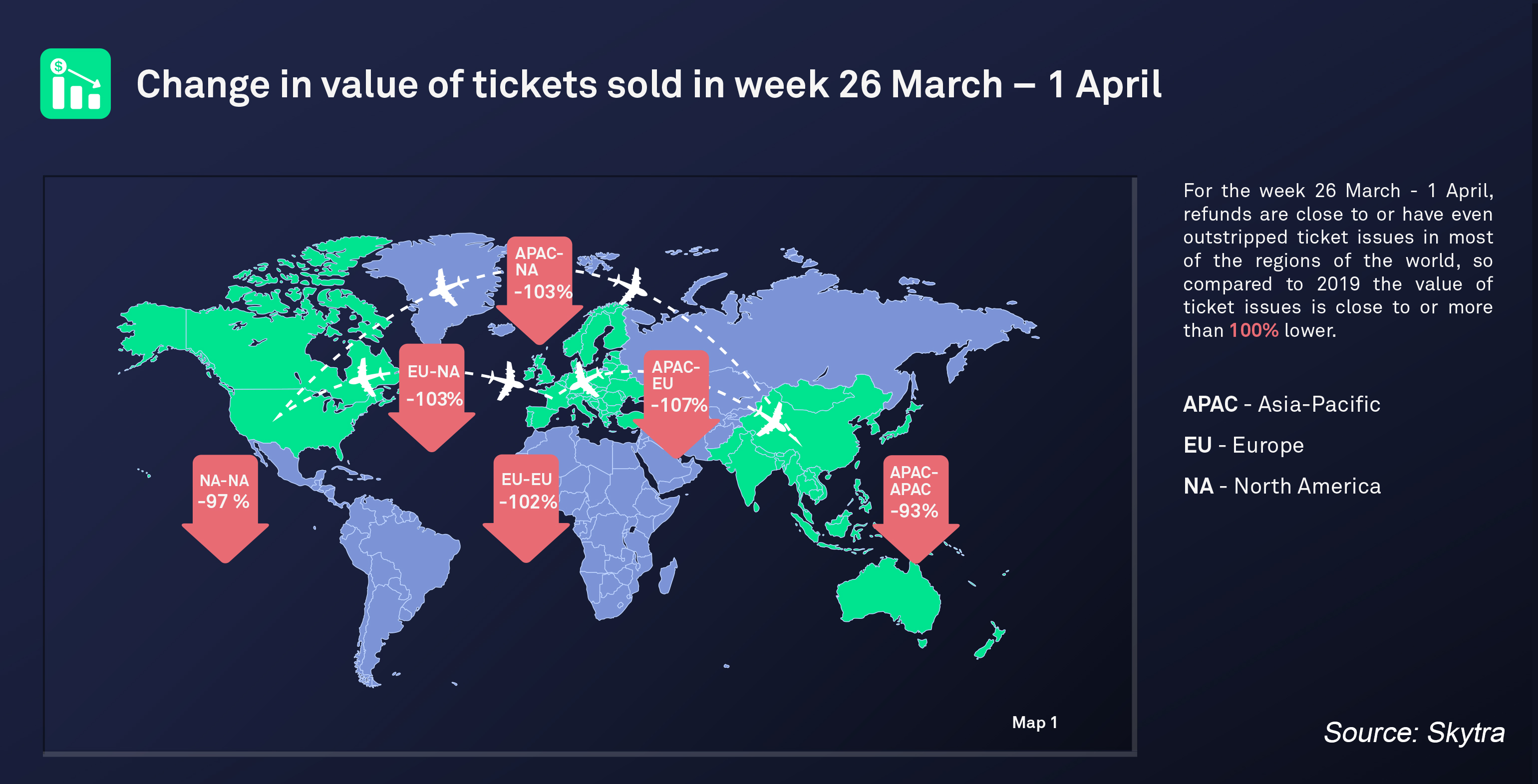 Change in value of tickets sold in week 26 March – 1 April

APAC-NA -103%

EU-NA -103%

APAC-EU -107%

NA-NA -97 %

EU-EU -102%

APAC-APAC -93%

Map 1

For the week 26 March - 1 April, refunds are close to or have even outstripped ticket issues in most of the regions of the world, so compared to 2019 the value of ticket issues is close to or more than 100% lower.

APAC - Asia-Pacific

EU - Europe

NA - North America

Source: Skytra